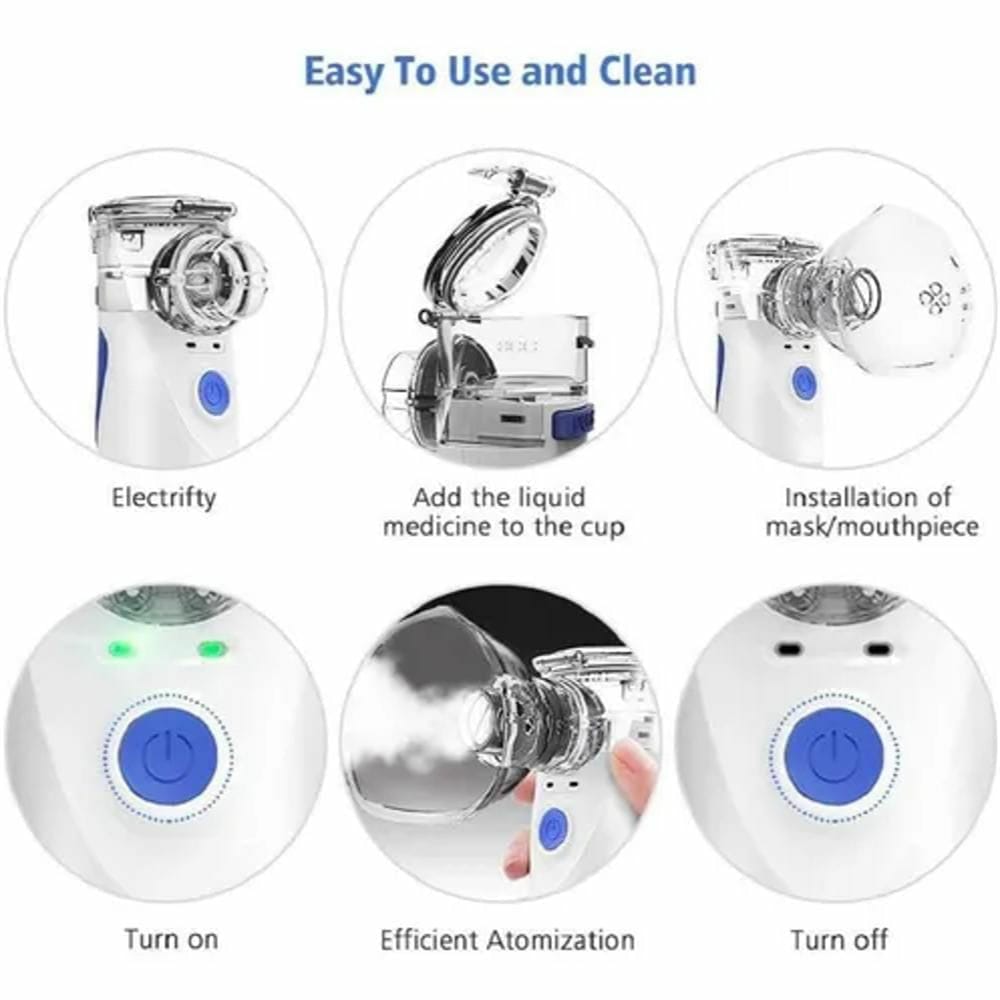 Easy To Use and Clean

Electrifty

Add the liquid medicine to the cup

Installation of mask/mouthpiece

Turn on

Efficient Atomization

Turn off