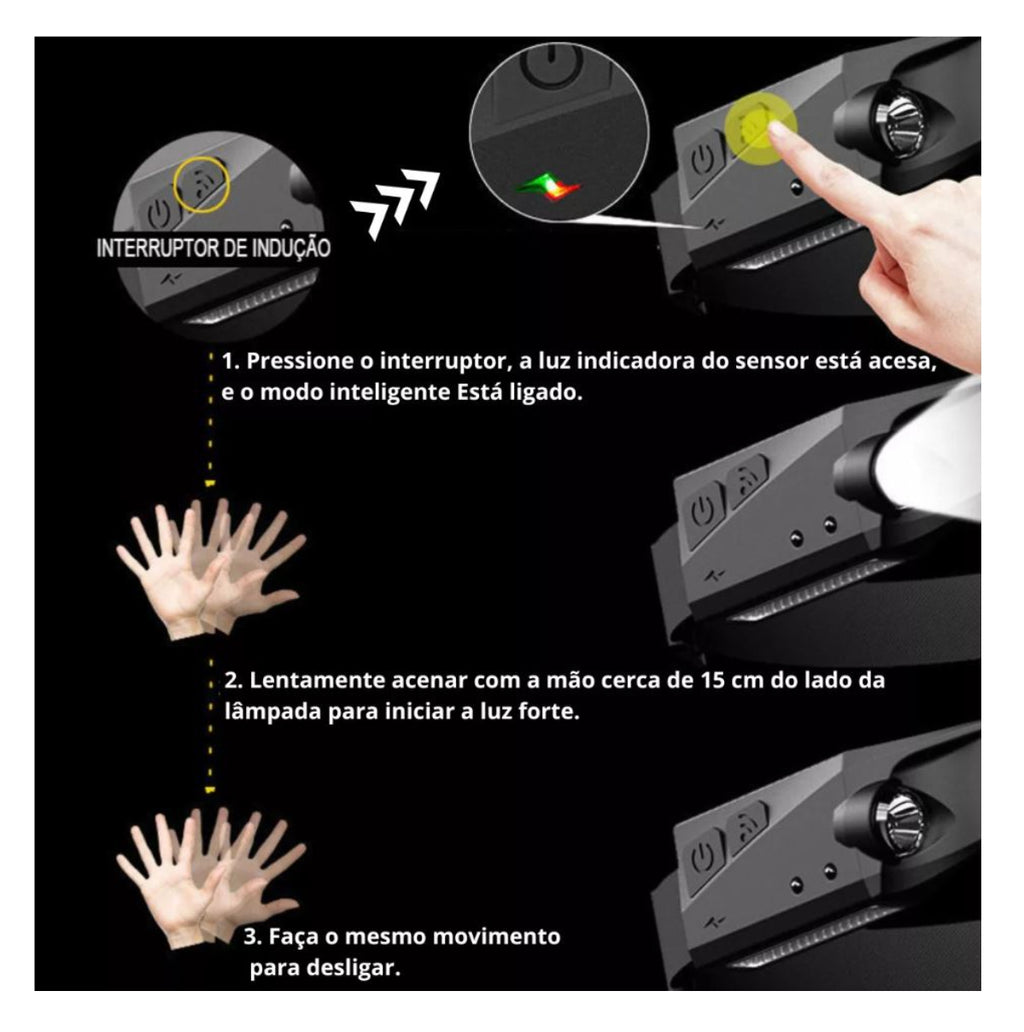 INTERRUPTOR DE INDUÇÃO

1. Pressione o interruptor, a luz indicadora do sensor está acesa, e o modo inteligente Está ligado.

2. Lentamente acenar com a mão cerca de 15 cm do lado da lâmpada para iniciar a luz forte.

3. Faça o mesmo movimento para desligar.